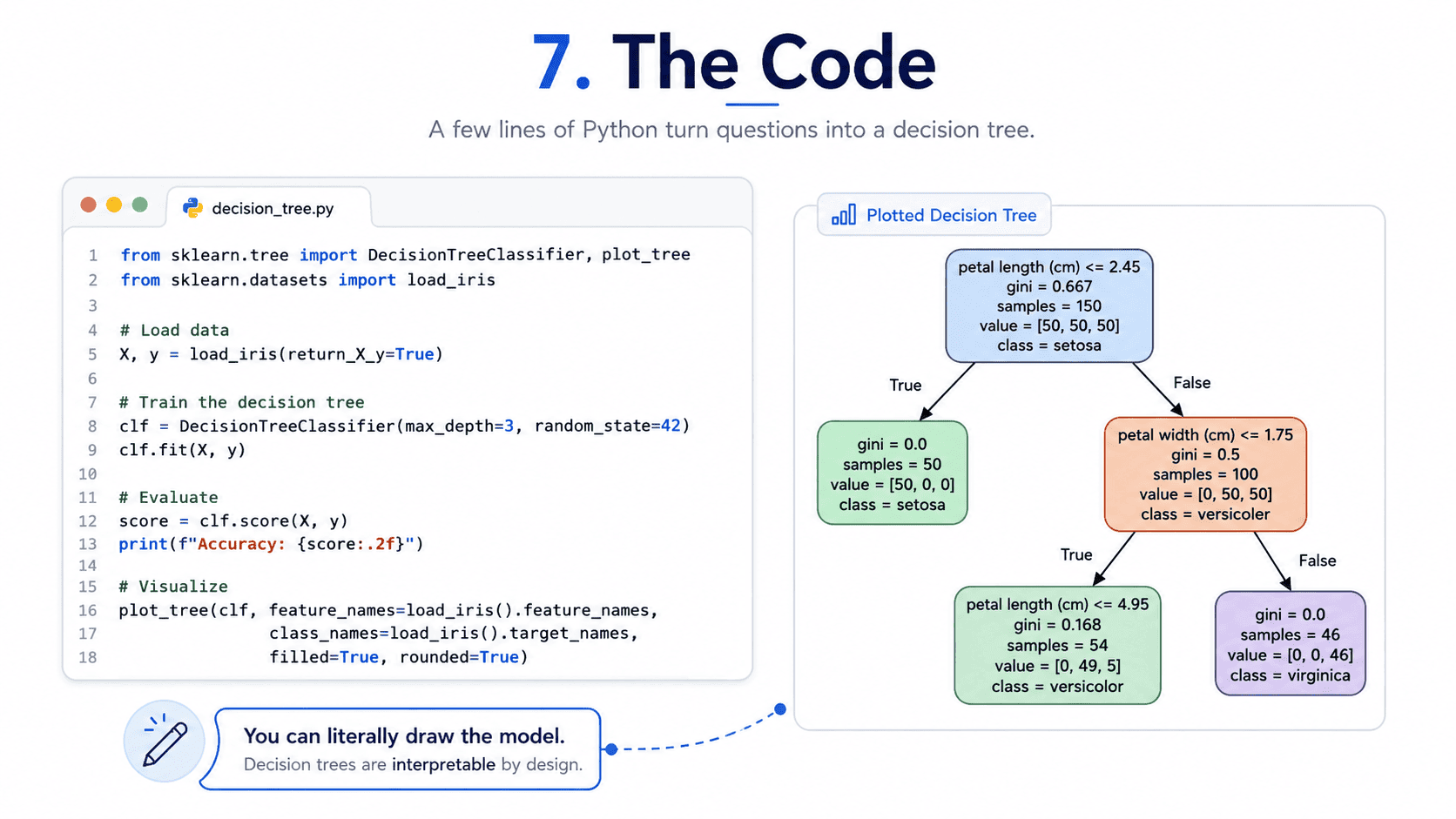 7. The Code

A few lines of Python turn questions into a decision tree.

decision_tree.py

1 from sklearn.tree import DecisionTreeClassifier, plot_tree
2 from sklearn.datasets import load_iris
3
4 # Load data
5 X, y = load_iris(return_X_y=True)
6
7 # Train the decision tree
8 clf = DecisionTreeClassifier(max_depth=3, random_state=42)
9 clf.fit(X, y)
10
11 # Evaluate
12 score = clf.score(X, y)
13 print(f"Accuracy: {score:.2f}")
14
15 # Visualize
16 plot_tree(clf, feature_names=load_iris().feature_names,
17 class_names=load_iris().target_names,
18 filled=True, rounded=True)

You can literally draw the model.
Decision trees are interpretable by design.

Plotted Decision Tree

petal length (cm) <= 2.45
gini = 0.667
samples = 150
value = [50, 50, 50]
class = setosa

True

False

gini = 0.0
samples = 50
value = [50, 0, 0]
class = setosa

petal width (cm) <= 1.75
gini = 0.5
samples = 100
value = [0, 50, 50]
class = versicoler

True

False

petal length (cm) <= 4.95
gini = 0.168
samples = 54
value = [0, 49, 5]
class = versicolor

gini = 0.0
samples = 46
value = [0, 0, 46]
class = virginica